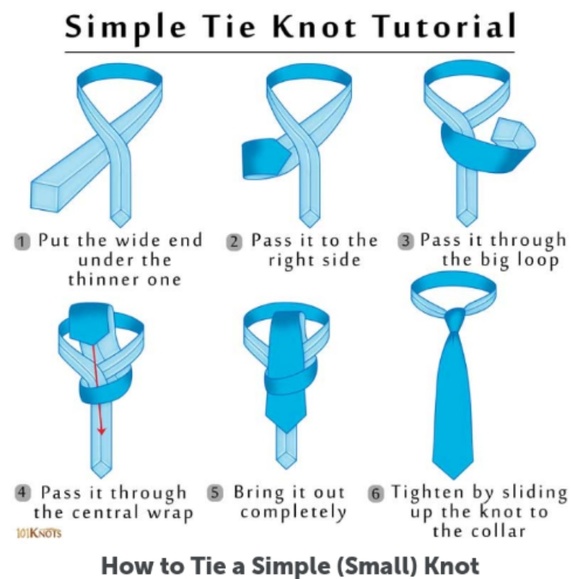 Simple Tie Knot Tutorial

1 Put the wide end under the thinner one

2 Pass it to the right side

3 Pass it through the big loop

4 Pass it through the central wrap

5 Bring it out completely

6 Tighten by sliding up the knot to the collar

101KNOTS

How to Tie a Simple (Small) Knot